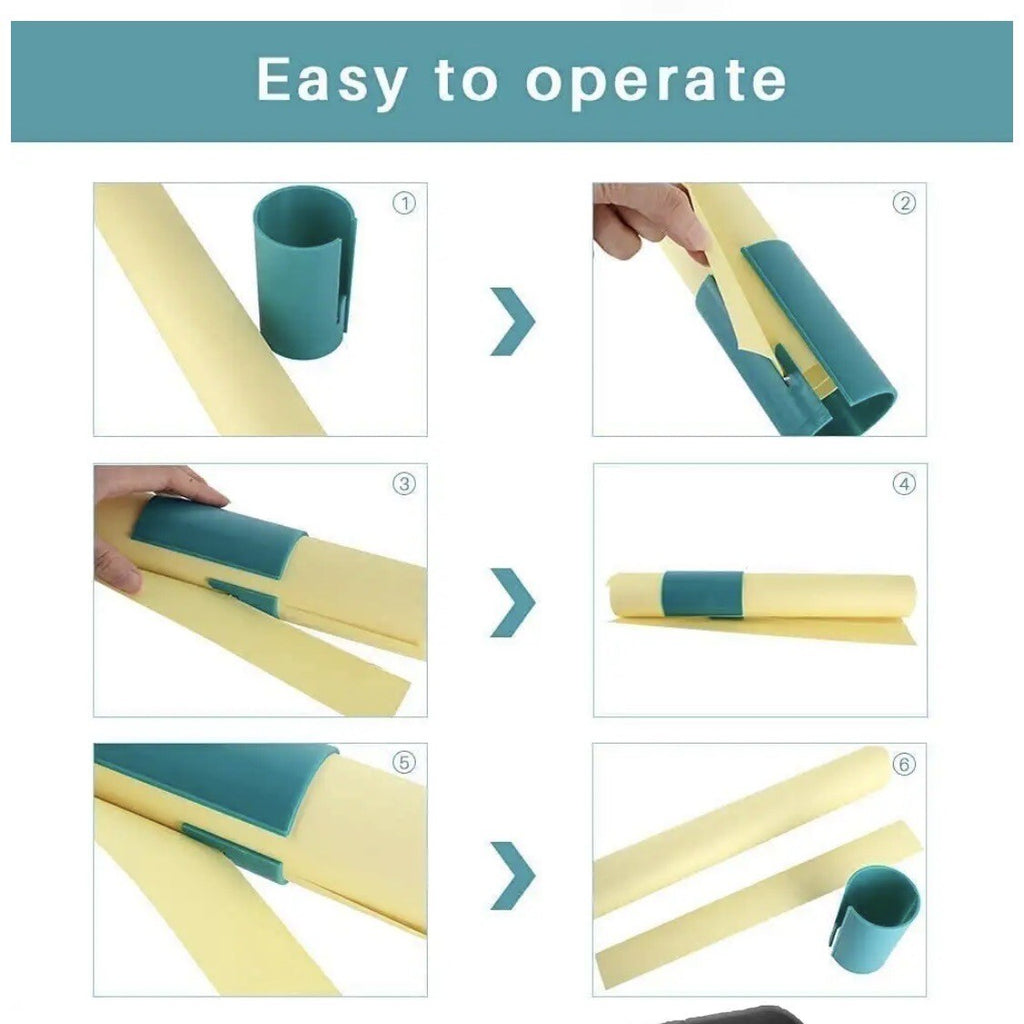 Easy to operate

①

②

③

④

⑤

⑥